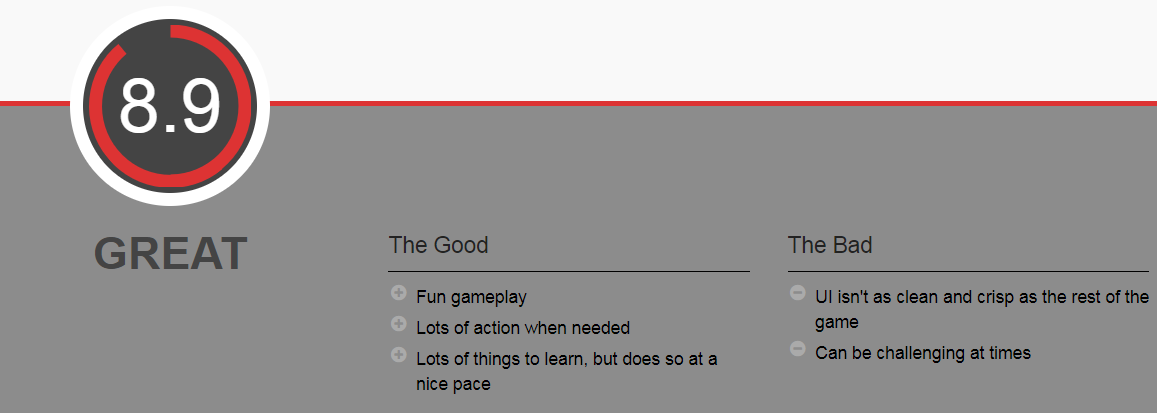 8.9

GREAT

The Good

Fun gameplay

Lots of action when needed

Lots of things to learn, but does so at a nice pace

The Bad

UI isn't as clean and crisp as the rest of the game

Can be challenging at times