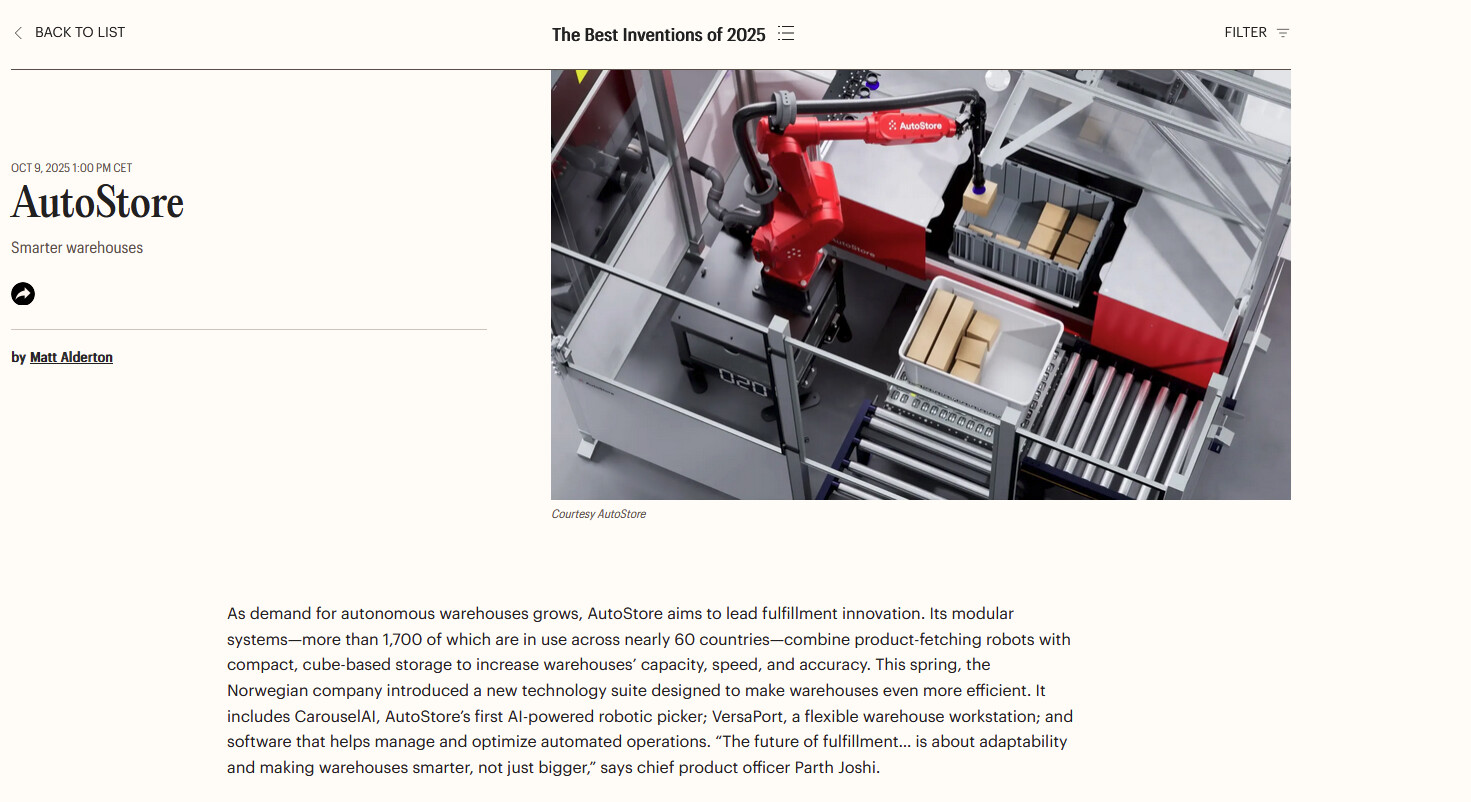 BACK TO LIST

The Best Inventions of 2025

FILTER

OCT 9, 2025 1:00 PM CET

AutoStore

Smarter warehouses

by Matt Alderton

AutoStore

AutoStore

020

Courtesy AutoStore

As demand for autonomous warehouses grows, AutoStore aims to lead fulfillment innovation. Its modular systems—more than 1,700 of which are in use across nearly 60 countries—combine product-fetching robots with compact, cube-based storage to increase warehouses' capacity, speed, and accuracy. This spring, the Norwegian company introduced a new technology suite designed to make warehouses even more efficient. It includes CarouselAI, AutoStore's first AI-powered robotic picker; VersaPort, a flexible warehouse workstation; and software that helps manage and optimize automated operations. "The future of fulfillment… is about adaptability and making warehouses smarter, not just bigger," says chief product officer Parth Joshi.